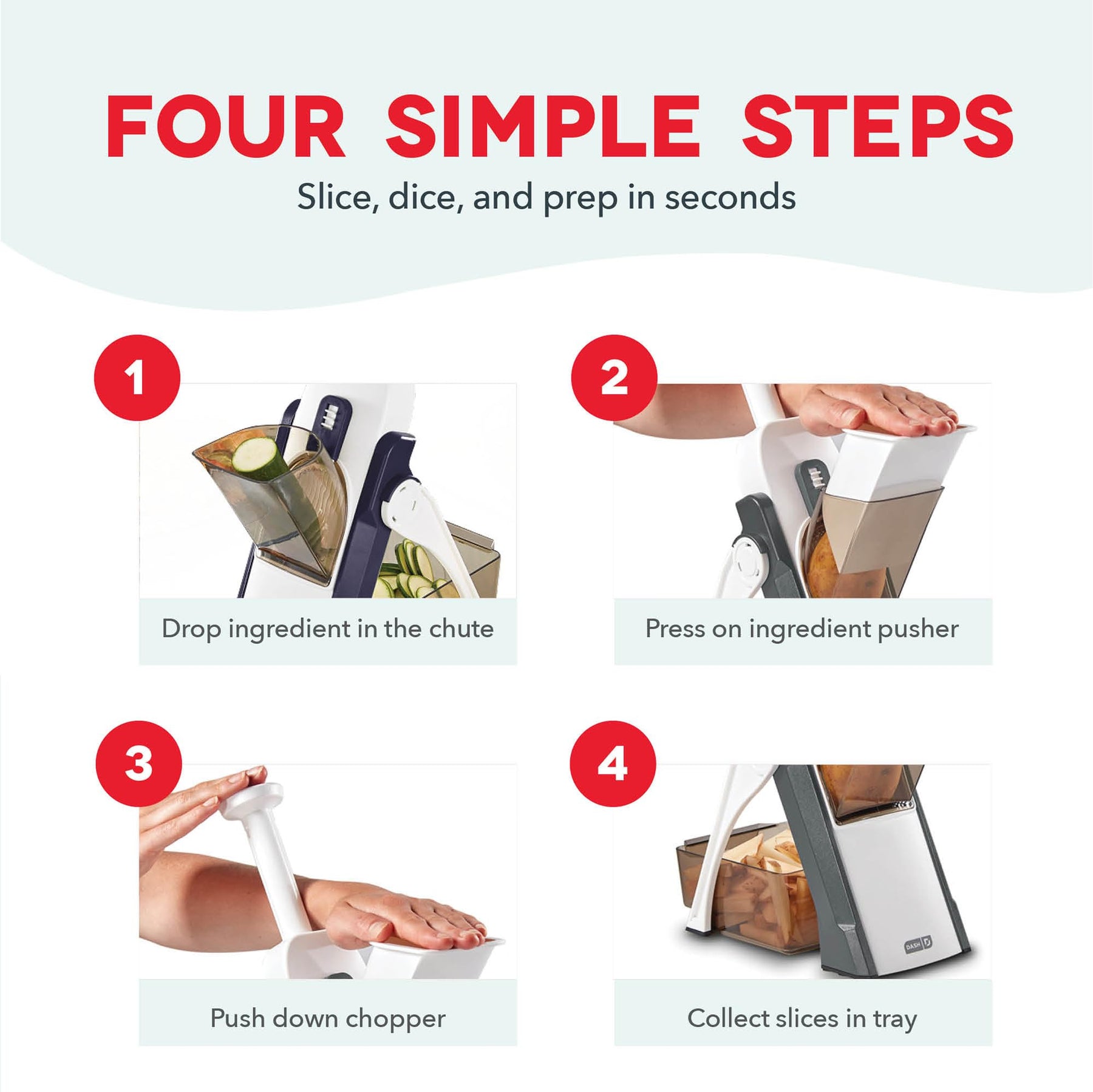 FOUR SIMPLE STEPS
Slice, dice, and prep in seconds

1
Drop ingredient in the chute

2
Press on ingredient pusher

3
Push down chopper

4
DASH
Collect slices in tray